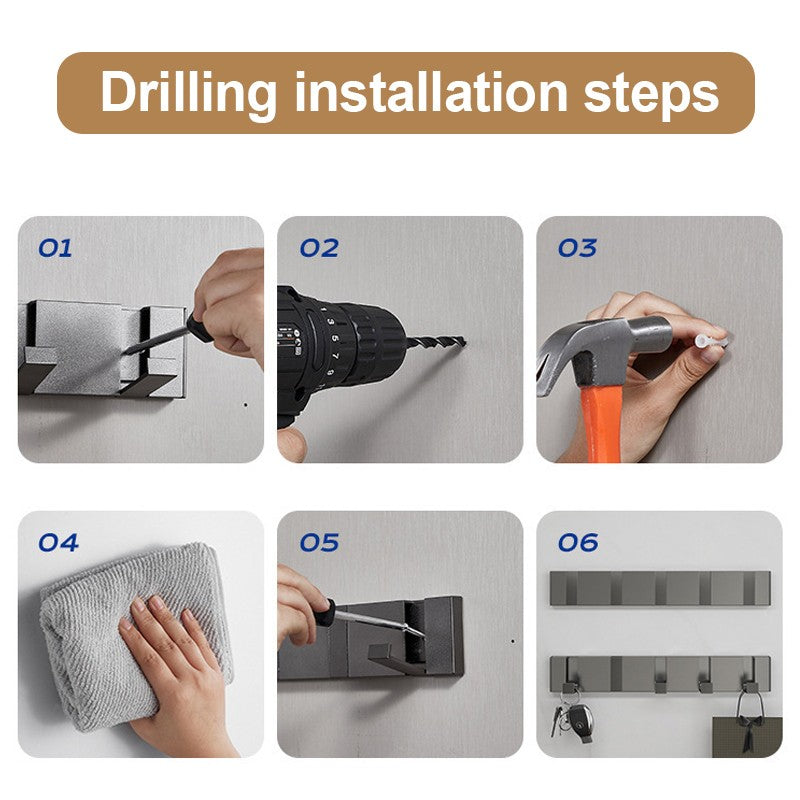 Drilling installation steps

01

02

03

04

05

06